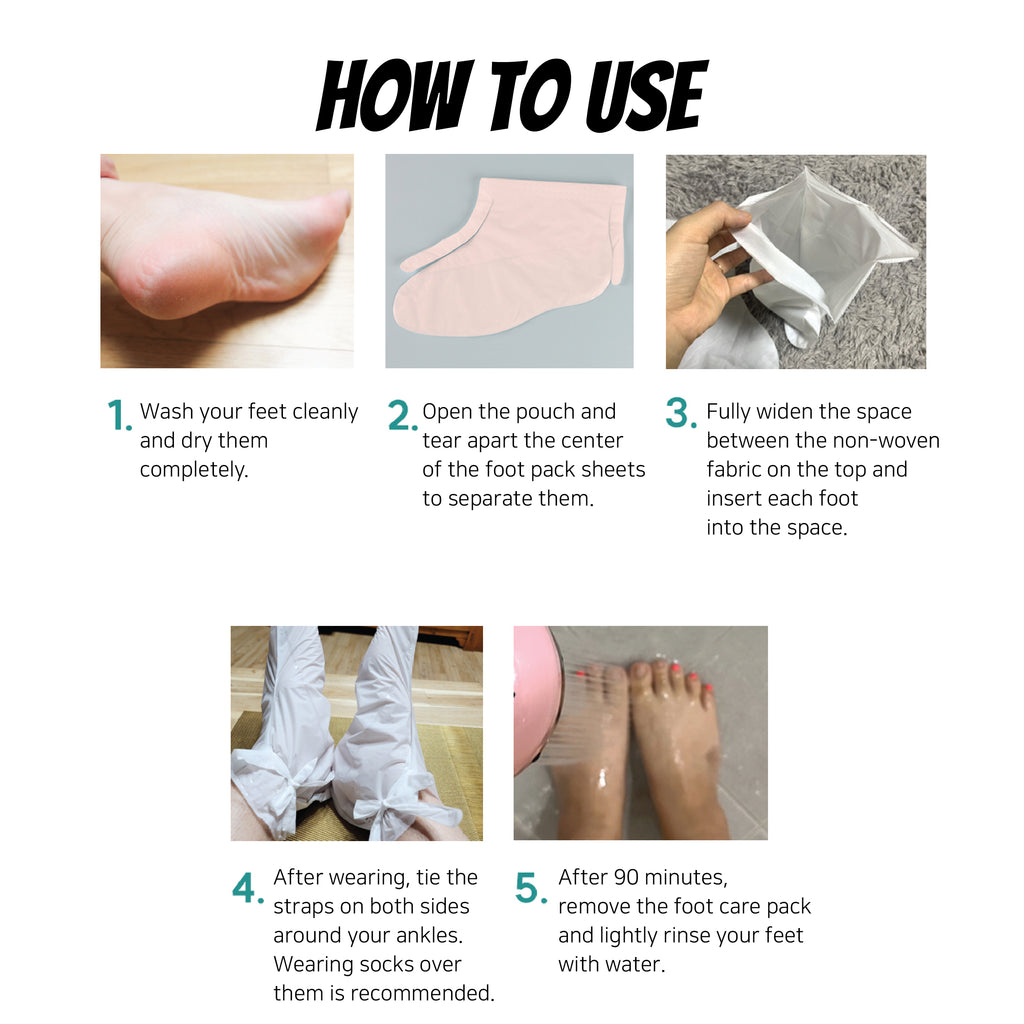 HOW TO USE

1. Wash your feet cleanly and dry them completely.

2. Open the pouch and tear apart the center of the foot pack sheets to separate them.

3. Fully widen the space between the non-woven fabric on the top and insert each foot into the space.

4. After wearing, tie the straps on both sides around your ankles. Wearing socks over them is recommended.

5. After 90 minutes, remove the foot care pack and lightly rinse your feet with water.